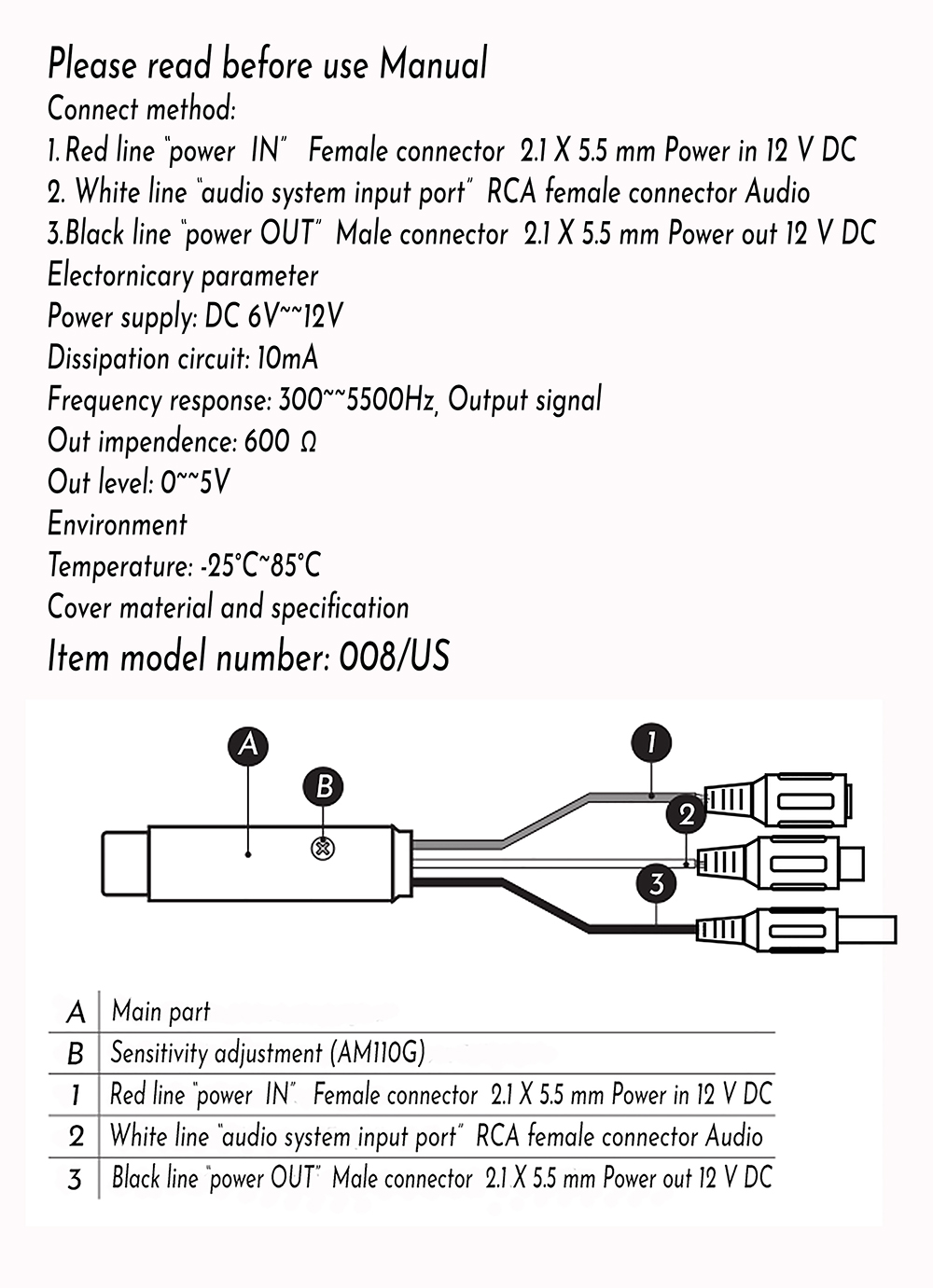 Please read before use Manual
Connect method:
1. Red line "power IN" Female connector 2.1 X 5.5 mm Power in 12 V DC
2. White line "audio system input port" RCA female connector Audio
3.Black line "power OUT" Male connector 2.1 X 5.5 mm Power out 12 V DC
Electornicary parameter
Power supply: DC 6V~~12V
Dissipation circuit: 10mA
Frequency response: 300~~5500Hz, Output signal
Out impendence: 600 Ω
Out level: 0~~5V
Environment
Temperature: -25°C~85°C
Cover material and specification
Item model number: 008/US

A
B
1
2
3

| A | Main part |
|---|---|
| B | Sensitivity adjustment (AM110G) |
| 1 | Red line "power IN" Female connector 2.1 X 5.5 mm Power in 12 V DC |
| 2 | White line "audio system input port" RCA female connector Audio |
| 3 | Black line "power OUT" Male connector 2.1 X 5.5 mm Power out 12 V DC |